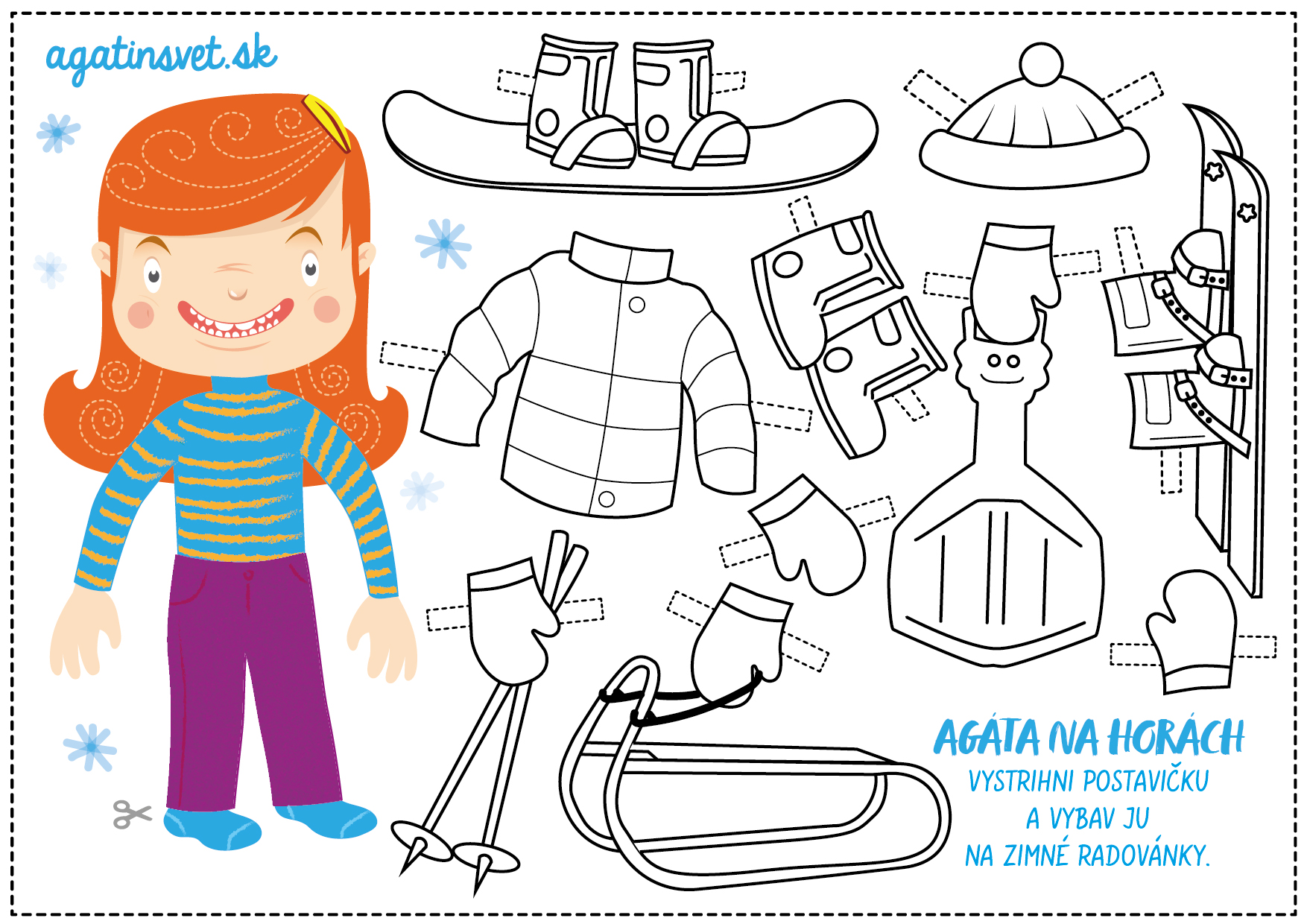 agatinsvet.sk

AGÁTA NA HORÁCH
VYSTRIHNI POSTAVIČKU
A VYBAV JU
NA ZIMNÉ RADOVÁNKY.