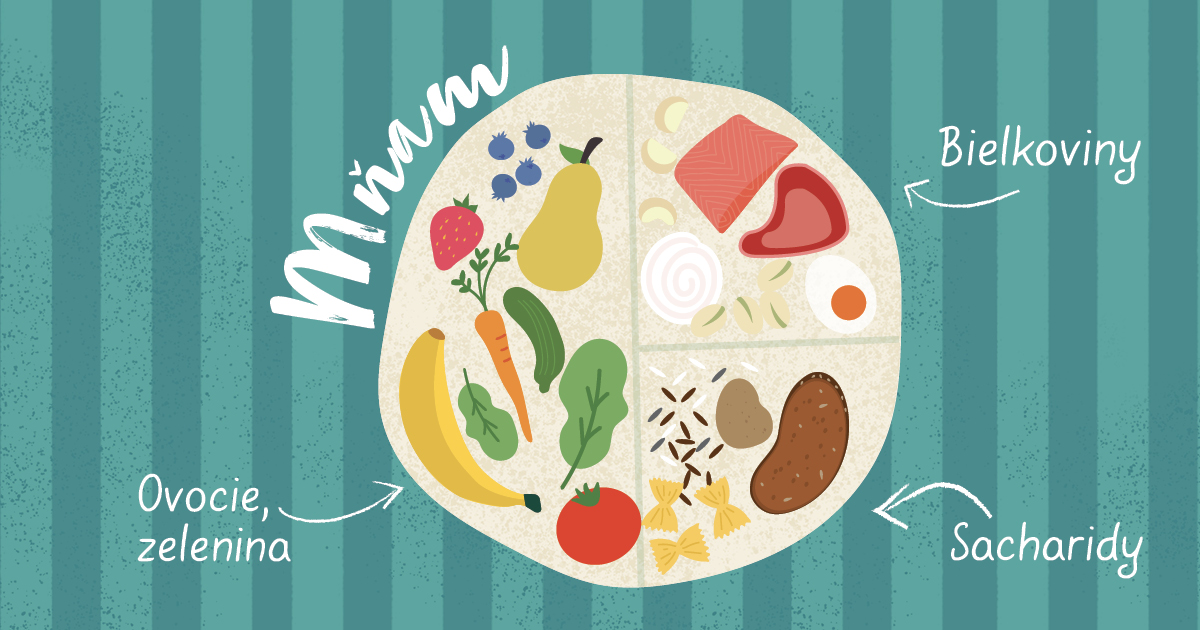 Mňam

Bielkoviny

Ovocie,
zelenina

Sacharidy